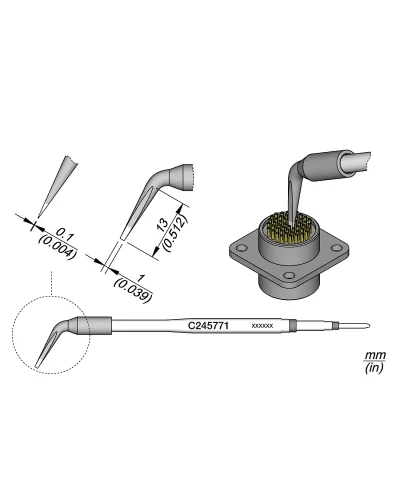 0.1
(0.004)

13
(0.512)

1
(0.039)

C245771 xxxxxx

mm
(in)